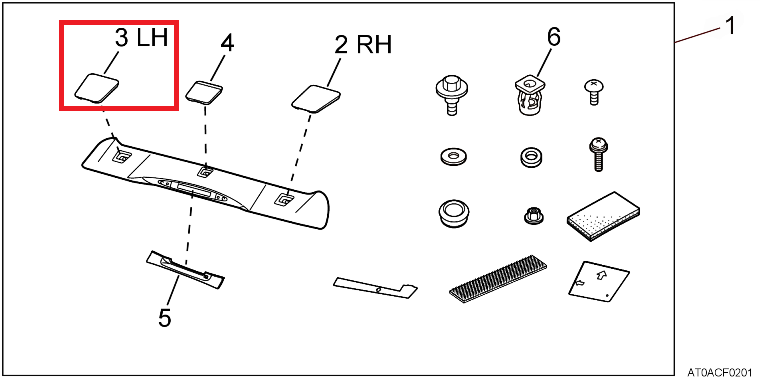 3 LH
4
2 RH
6
1
5
AT0ACF0201