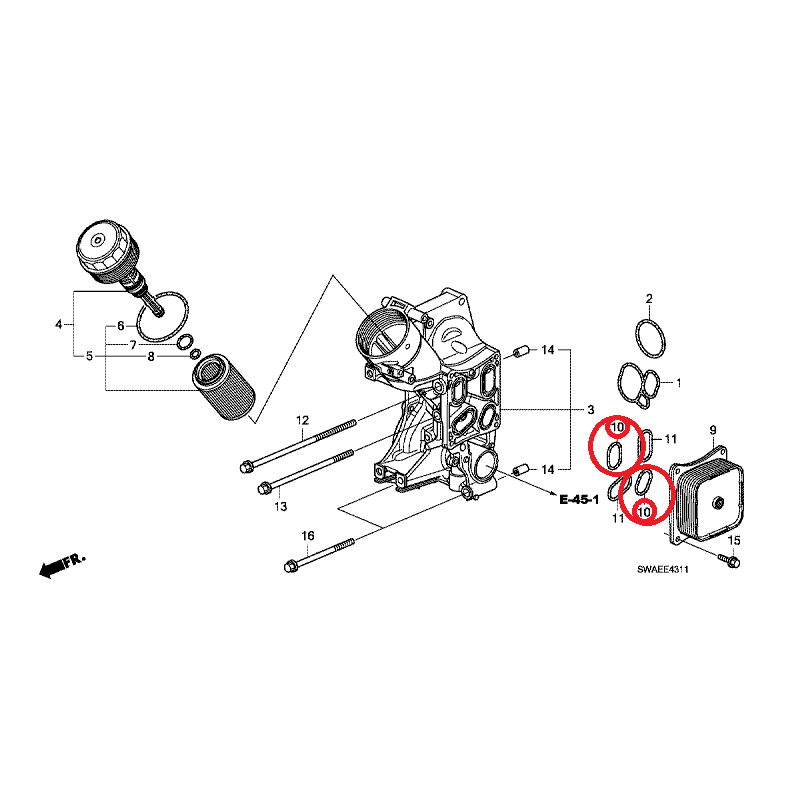 4
6
7
5
8
12
13
16
FR.
14
3
14
E-45-1
2
1
10
11
9
11
10
15
SWAEE4311