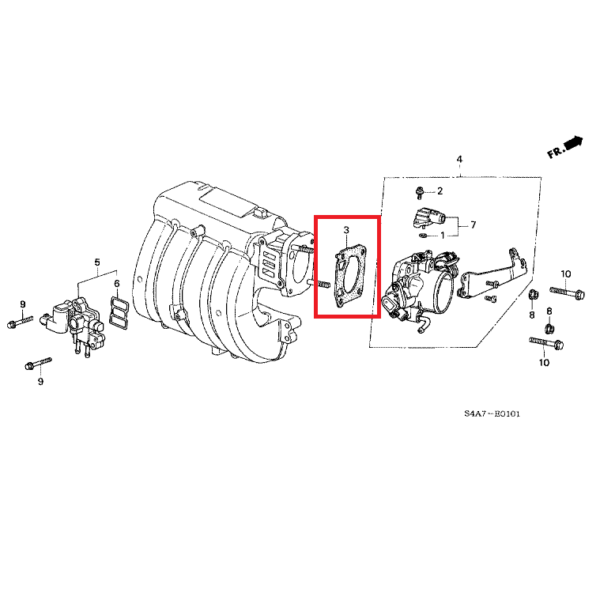 FR.

4

2

7

1

3

5

6

9

9

10

8

8

10

S4A7-E0101