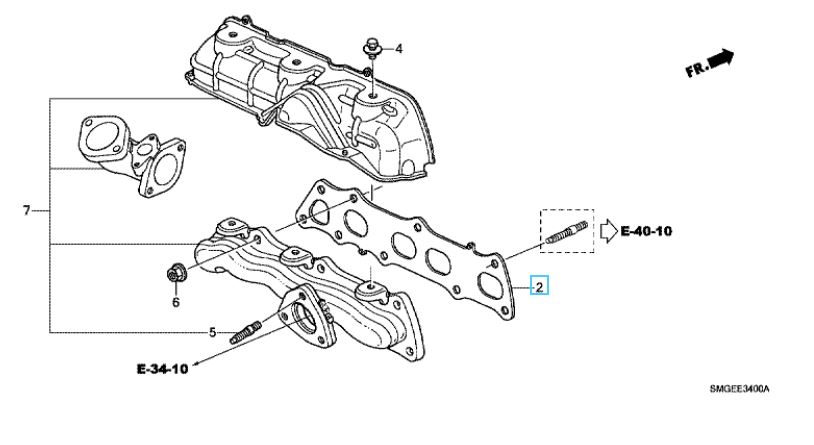 4
FR.
7
E-40-10
2
6
5
E-34-10
SMGEE3400A