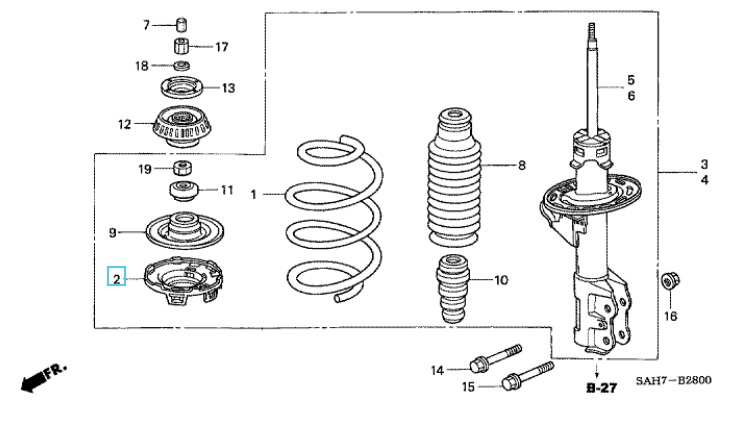 7
17
18
13
12
19
11
9
2
1
8
10
5
6
3
4
16
14
15
B-27
SAH7－B2800
FR.