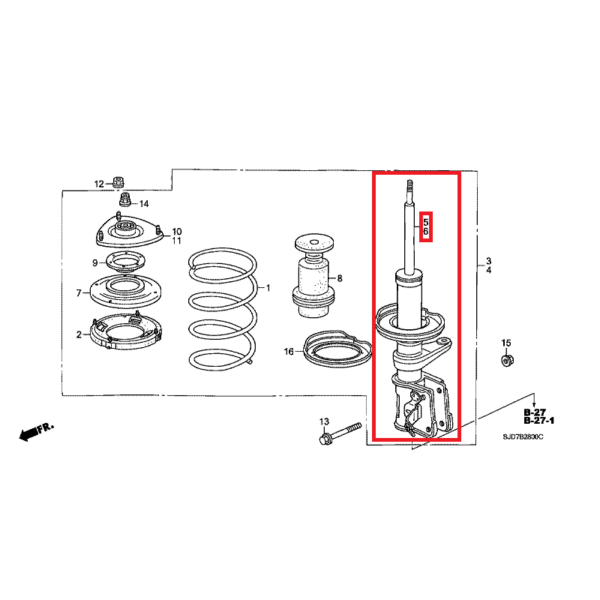 12
14
10
11
9
7
2
1
8
16
5
6
3
4
15
13
FR.
B-27
B-27-1
SJD7B2800C