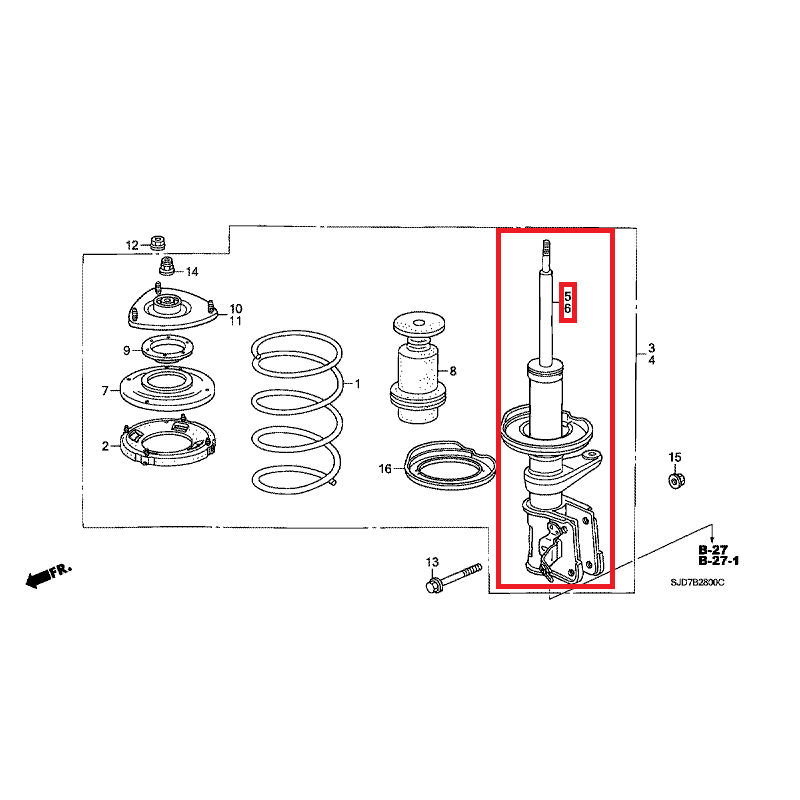 12
14
10
11
9
7
2
1
8
16
5
6
3
4
15
13
FR.
B-27
B-27-1
SJD7B2800C