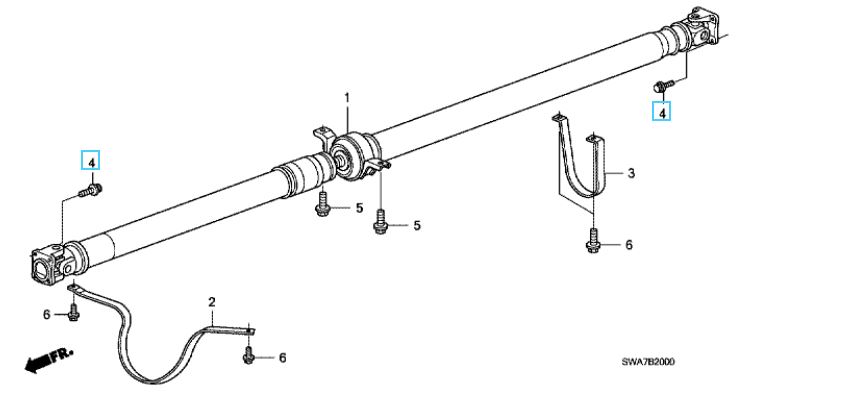 1
4
4
3
5
5
6
2
6
6
FR.
SWA7B2000