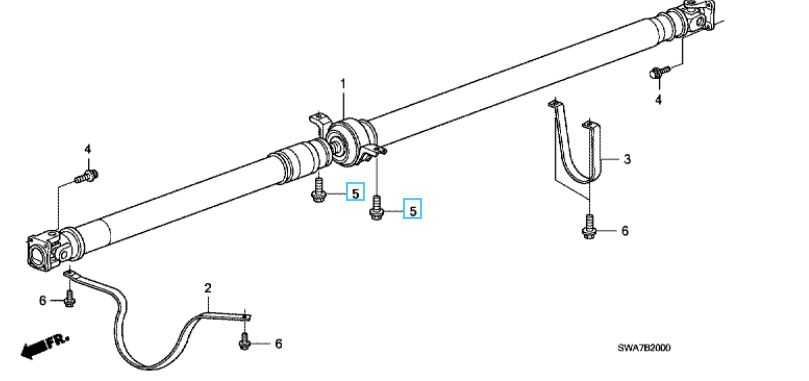 1
4
4
3
5
5
6
2
6
6
FR.
SWA7B2000