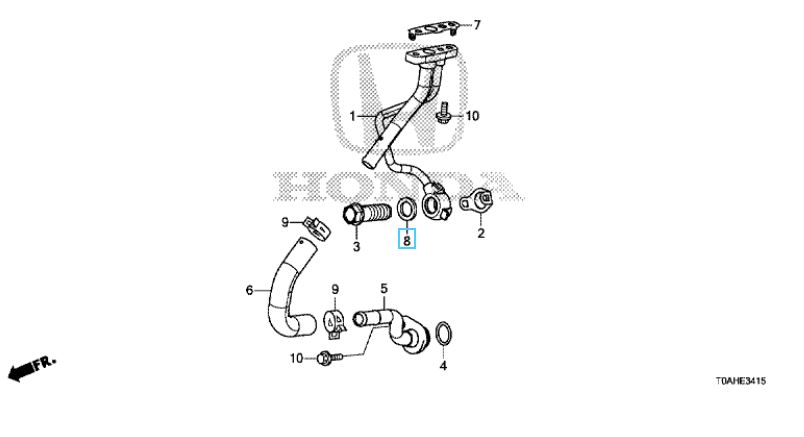 7
1
10
HONDA
9
3
8
2
6
9
5
10
4
FR.
T0AHE3415