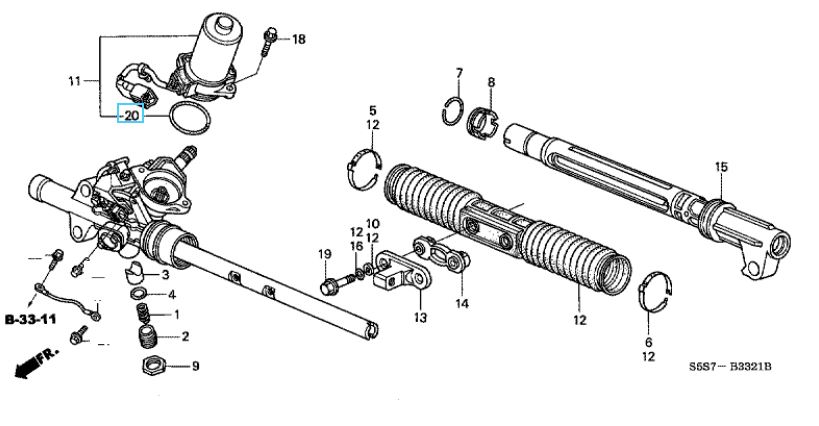 18
11
20
7
8
5
12
15
10
12
12
16
19
3
4
1
2
9
13
14
12
6
12
B-33-11
FR.
S5S7— B3321B