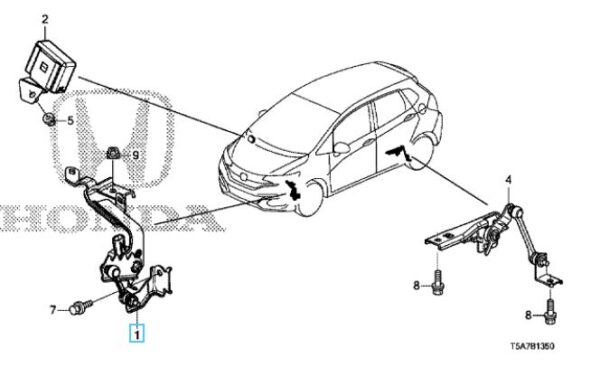 2
5
9
HONDA
4
7
1
8
8
T5A7B1350