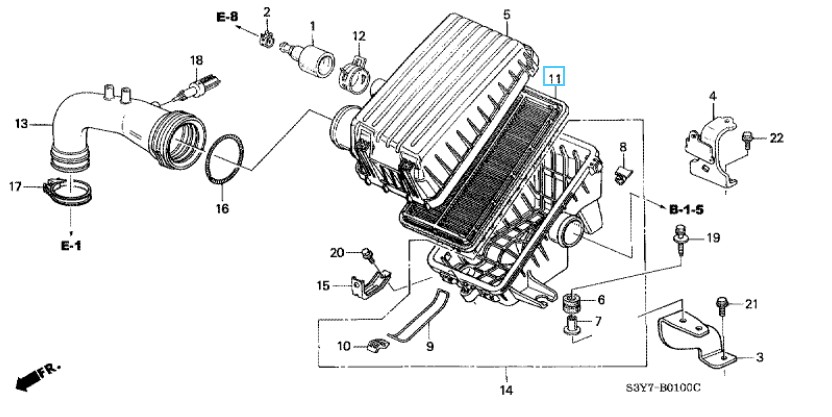 E-8
2
1
12
5
11
18
13
17
16
E-1
4
22
8
B-1-5
19
20
15
6
7
21
3
10
9
14
FR.
S3Y7-B0100C