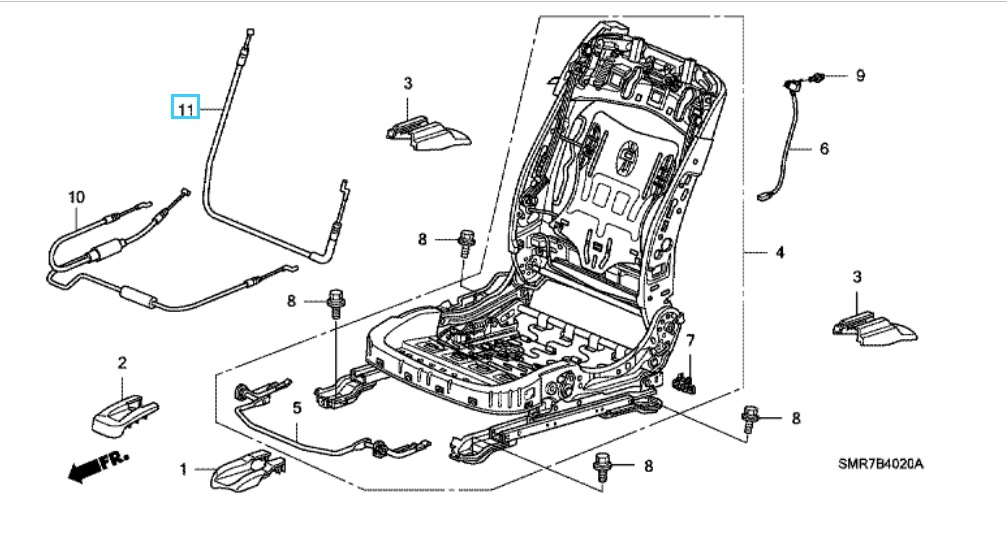 11
3
9
6
10
8
4
8
3
7
2
5
8
FR.
1
8
SMR7B4020A