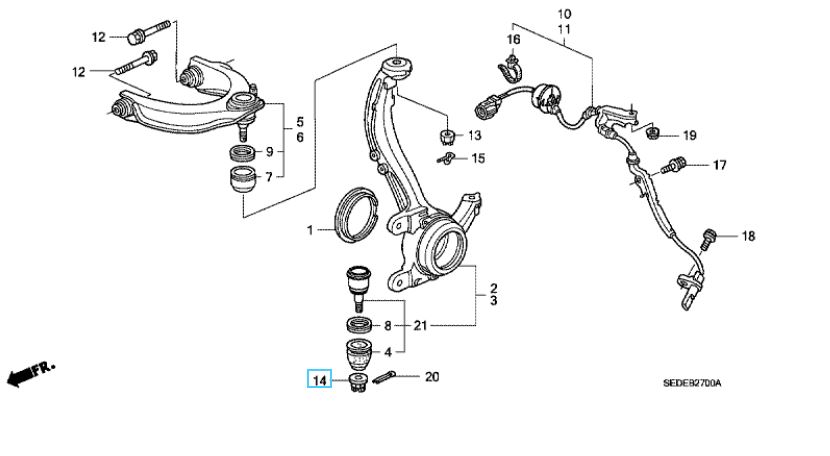 12
12
5
6
9
7
1
10
11
16
13
15
19
17
18
2
3
8
21
4
14
20
FR.
SEDEB2700A