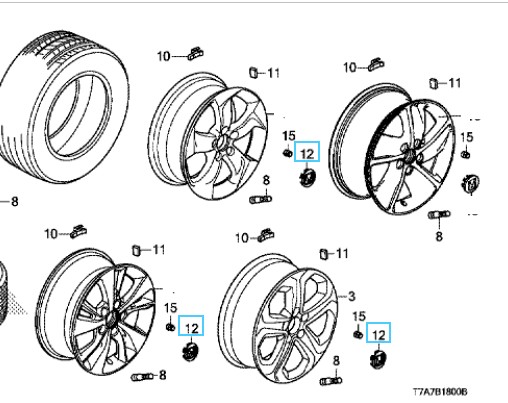 10
11
10
11
15
12
15
8
8
8
10
11
10
11
3
15
12
15
12
8
8
T7A7B1800B