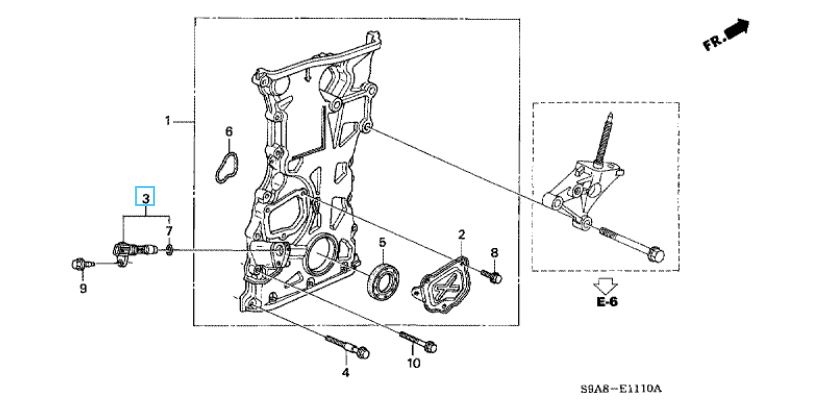 FR.

1

6

3

7

9

5

2

8

4

10

E-6

S9A8-E1110A