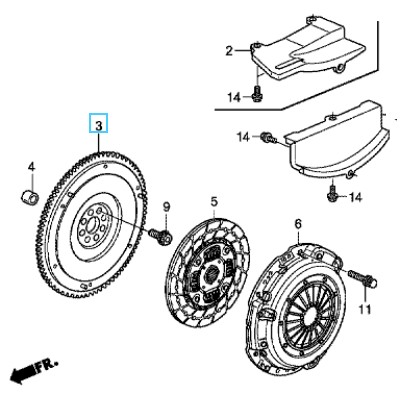 2
14
3
14
4
14
9
5
6
11
FR.