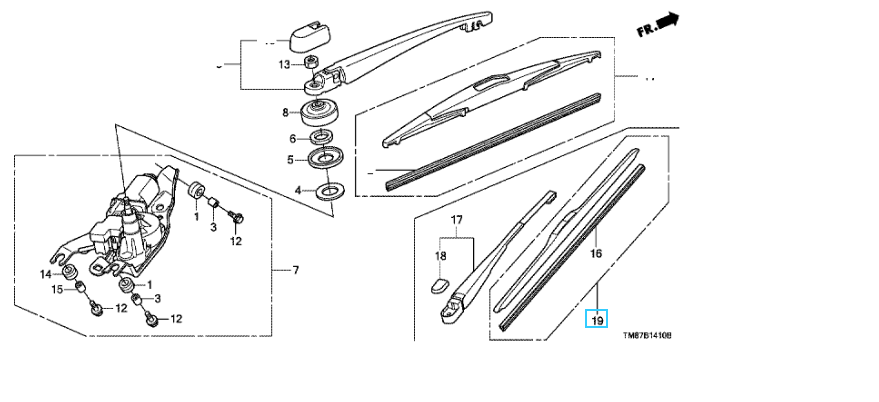 FR.
13
8
6
5
4
1
3
12
7
14
15
1
3
12
12
17
18
16
19
TM87B1410B