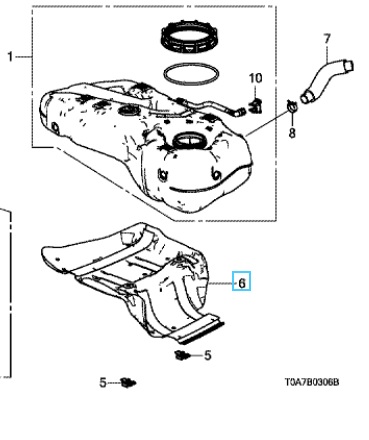 1
7
10
8
6
5
5
T0A7B0306B