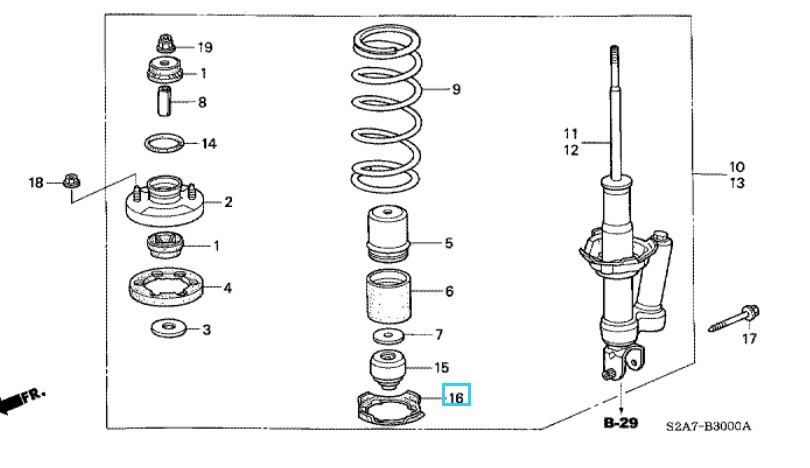 19
1
8
14
18
2
1
4
3
9
5
6
7
15
16
11
12
10
13
17
FR.
B-29
S2A7-B3000A