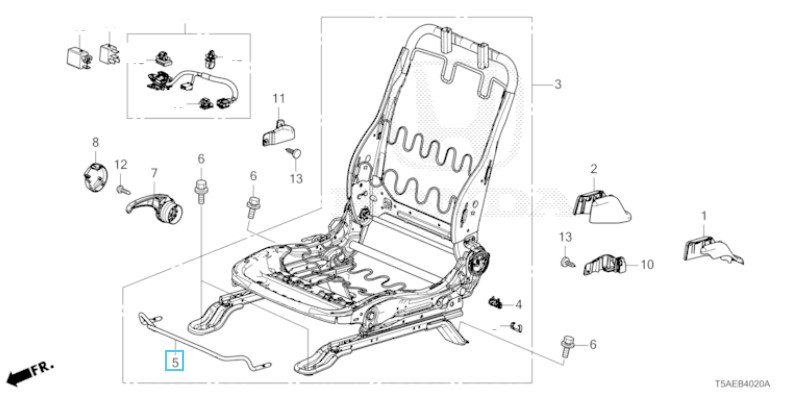 11
3
8
12
7
6
6
13
2
1
13
10
4
6
5
FR.
T5AEB4020A