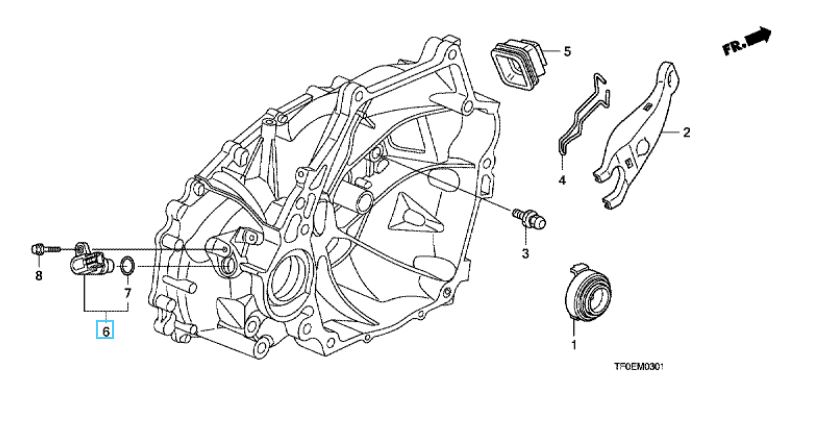 FR.

5

2

4

3

8

7

6

1

TF0EM0301