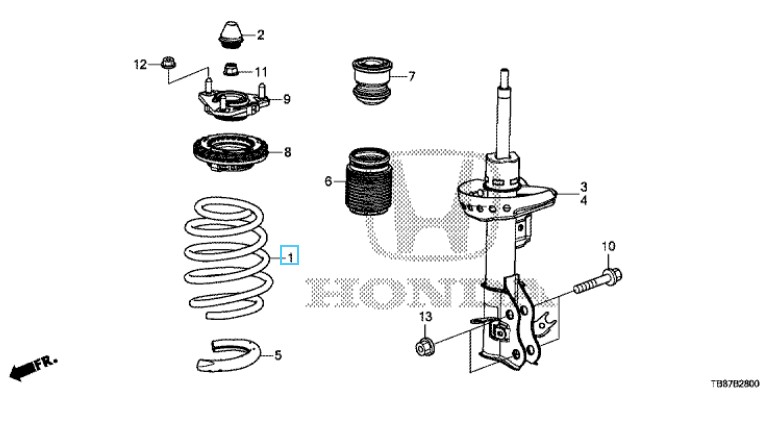 2
12
11
7
9
8
6
3
4
1
10
HONDA
13
5
FR.
TB87B2800