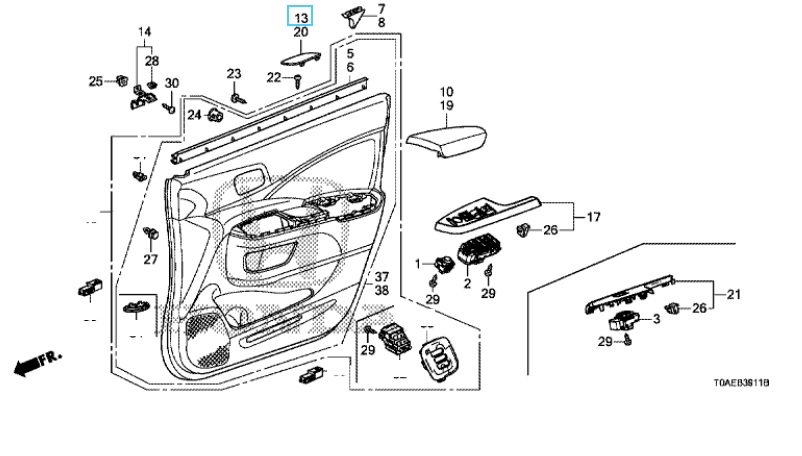 13
20
7
8
14
28
25
30
23
22
5
6
24
10
19
17
26
27
1
2
29
29
37
38
21
26
3
29
29
FR.
T0AEB3911B