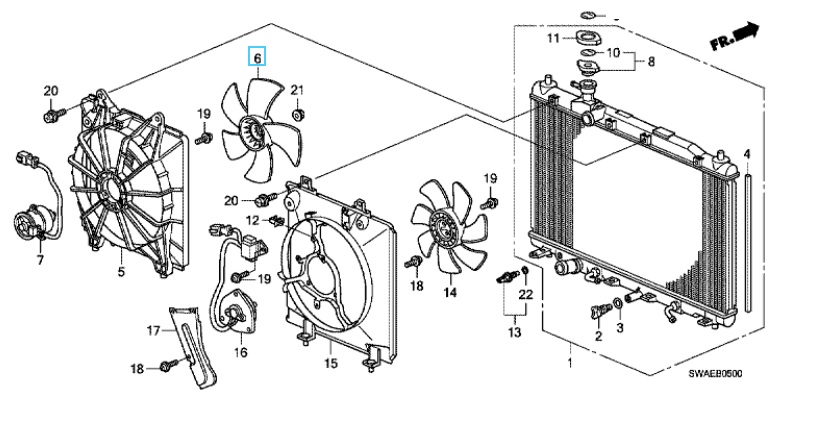 FR.
11
10
8
6
20
21
19
4
19
20
12
7
5
19
18
14
22
13
2
3
17
16
15
18
1
SWAEB0500