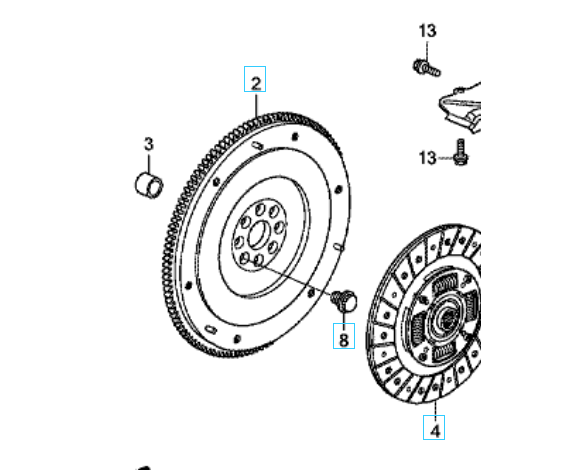 13
2
3
13
8
4