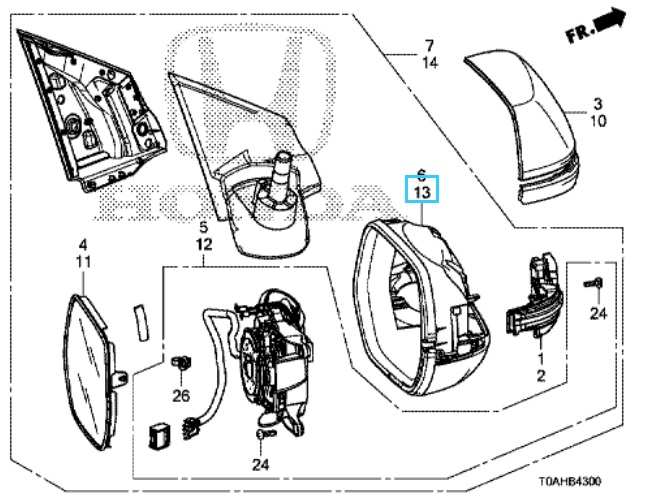 FR.

7
14

3
10

6
13

5
12

4
11

24

1
2

26

24

HONDA

T0AHB4300