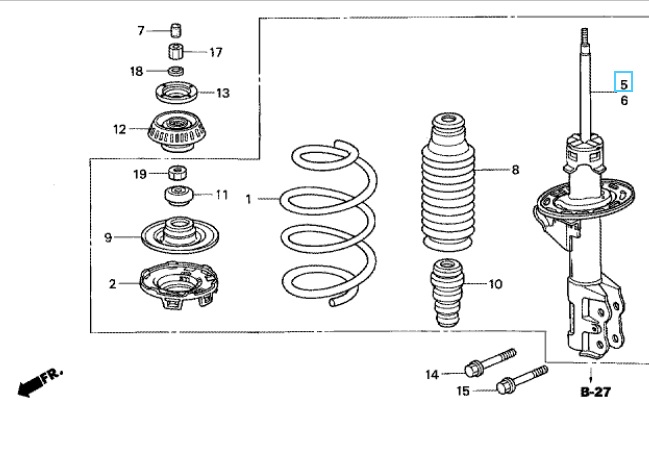 7
17
18
13
12
19
11
9
2
1
8
10
5
6
14
15
B-27
FR.