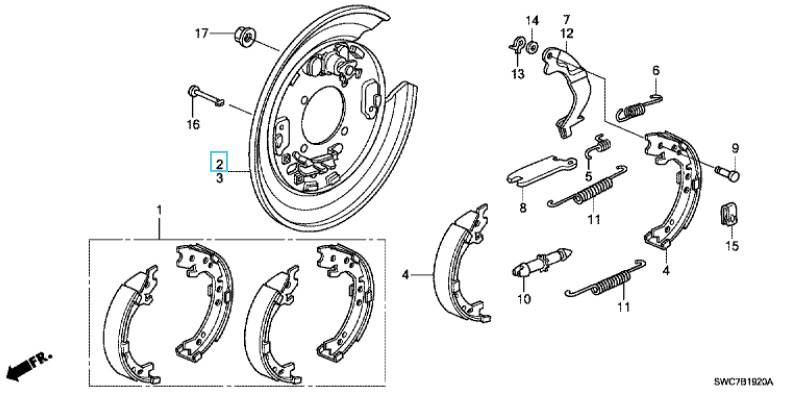 17
16
2
3
1
14
7
12
13
6
9
5
8
11
15
4
4
10
11
FR.
SWC7B1920A