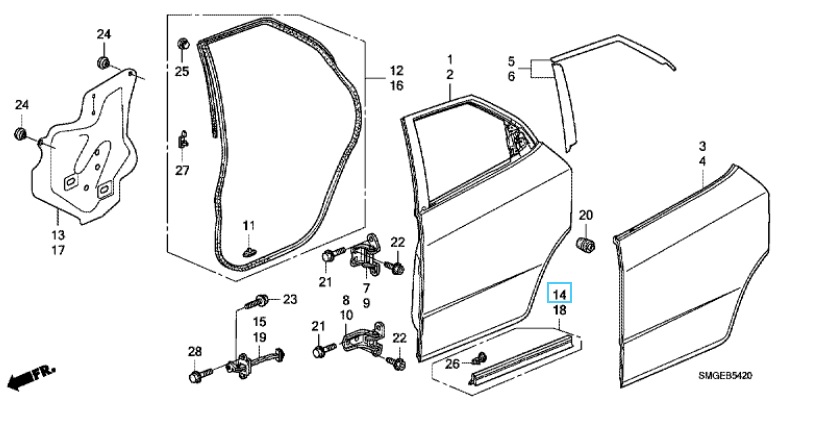 24
25
12
16
1
2
5
6
24
27
3
4
13
17
11
20
22
21
7
9
14
18
23
8
10
15
19
21
22
28
26
FR.
SMGEB5420